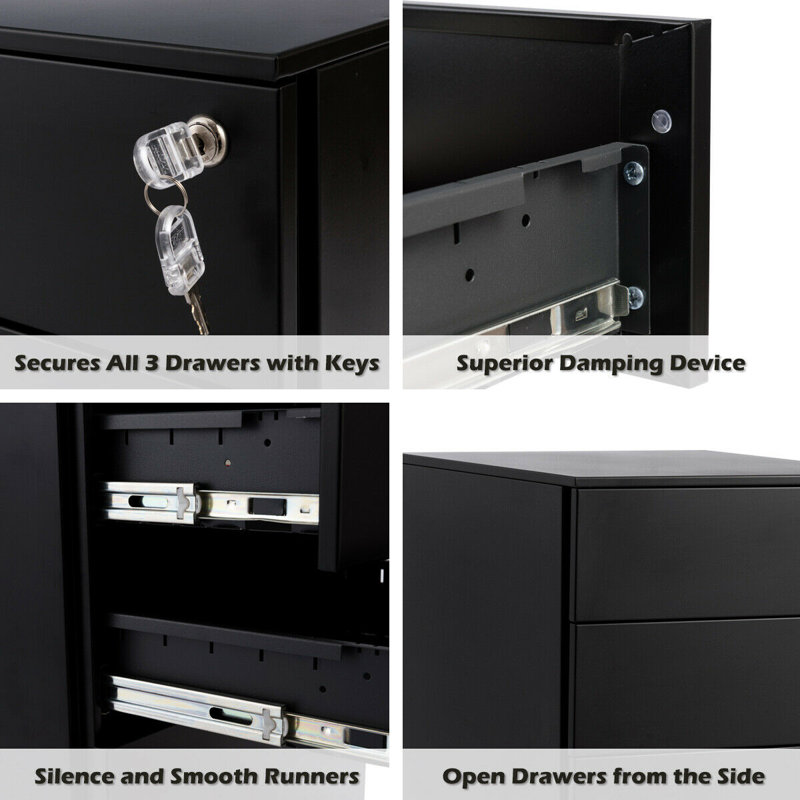 Secures All 3 Drawers with Keys

Superior Damping Device

Silence and Smooth Runners

Open Drawers from the Side